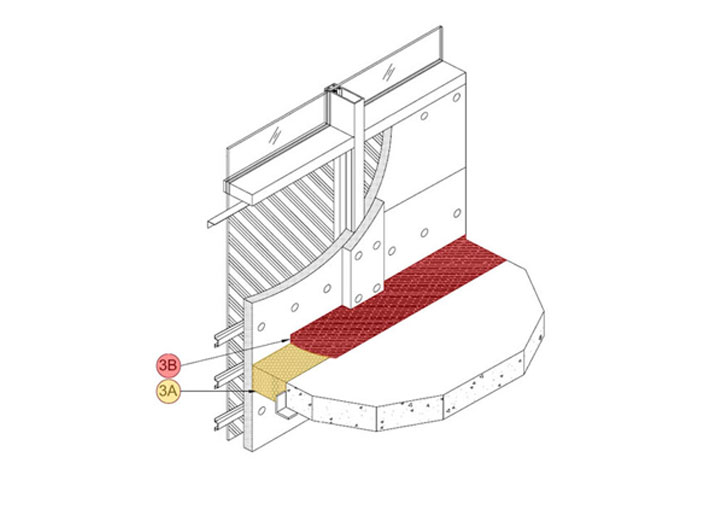 3B
3A